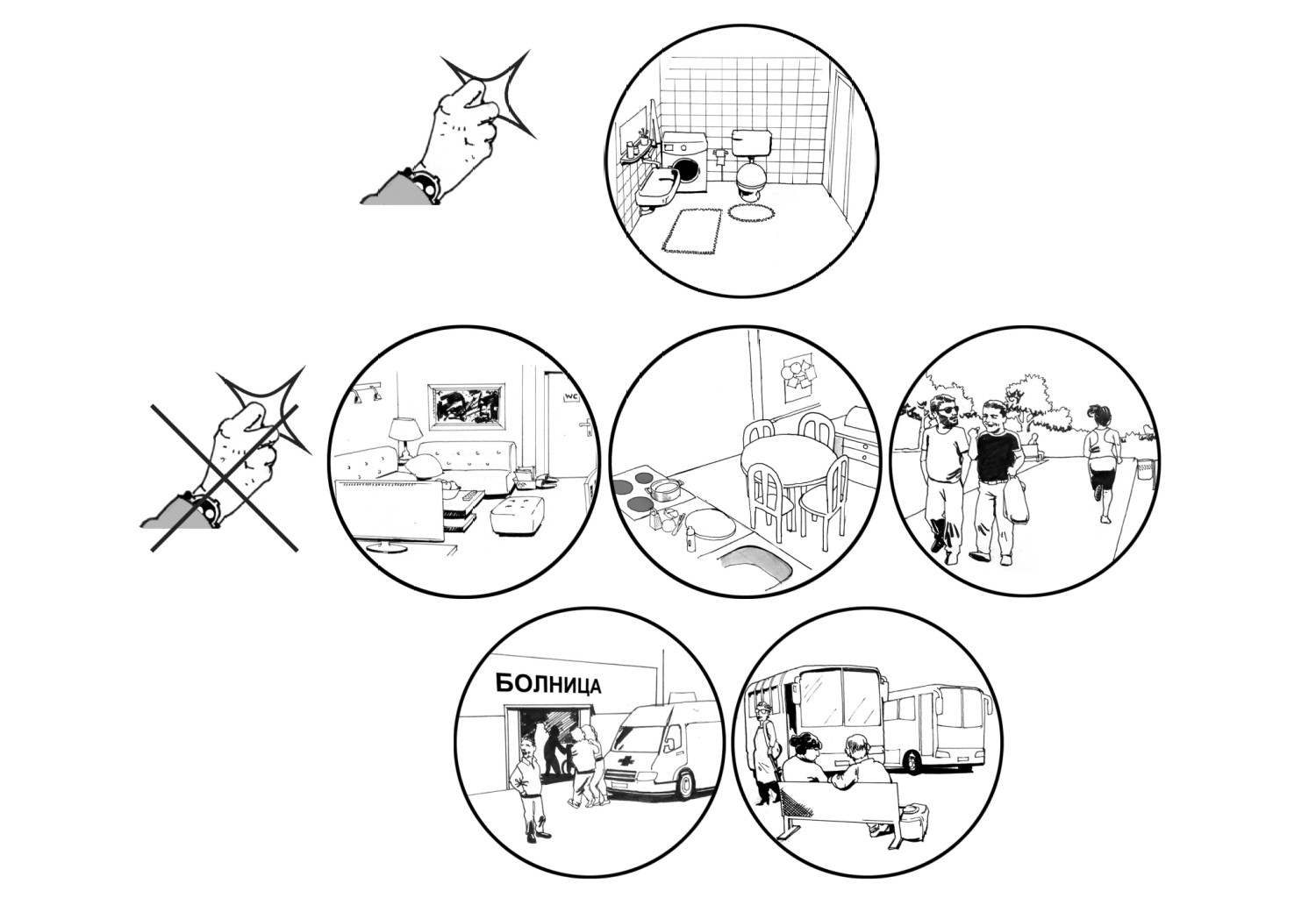 WC

БОЛНИЦА