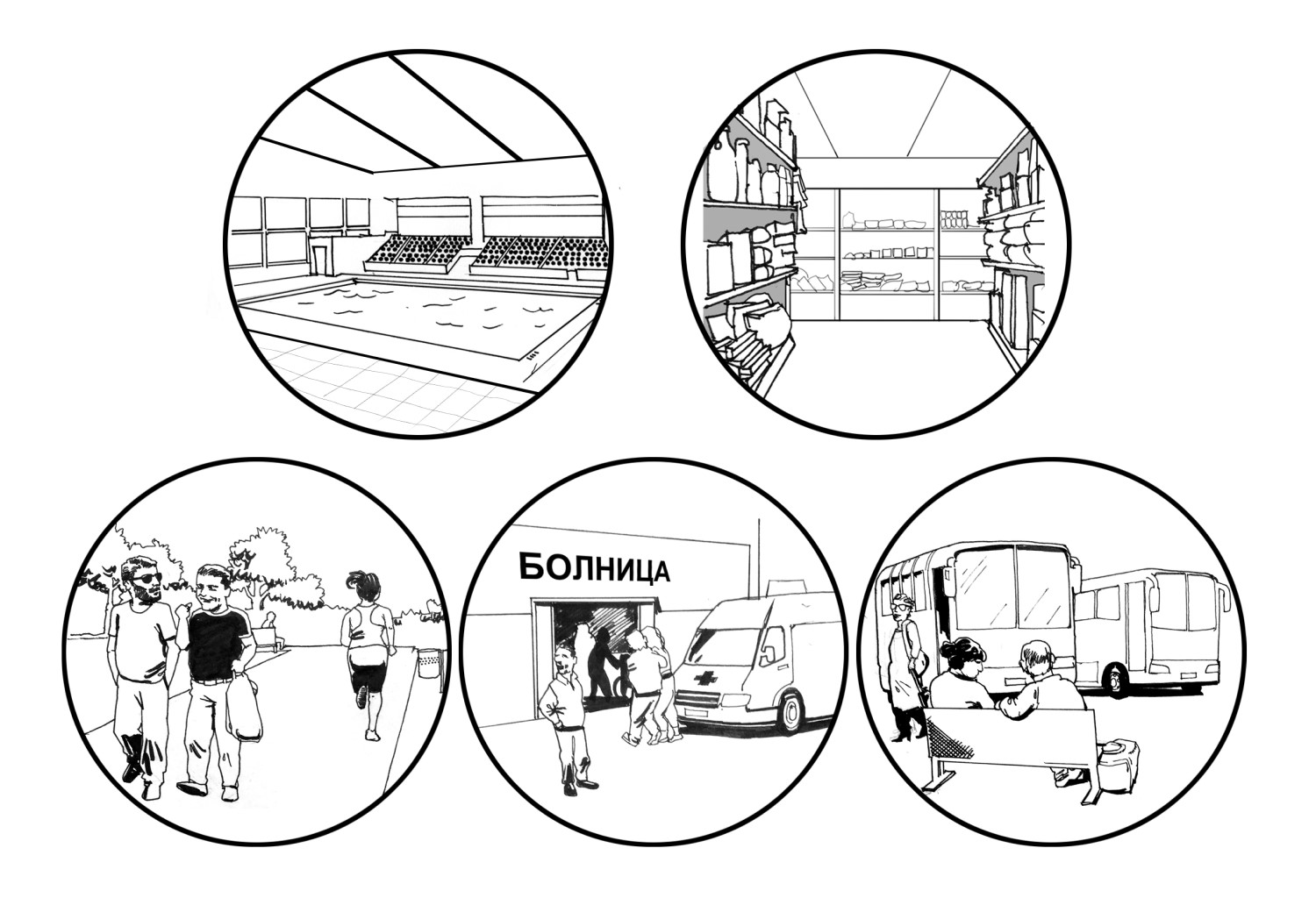 БОЛНИЦА